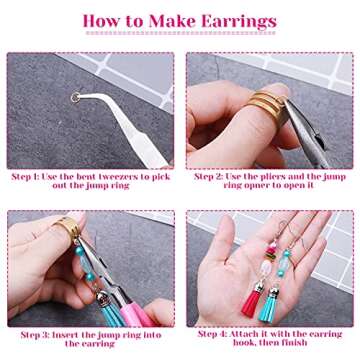 How to Make Earrings

Step 1: Use the bent tweezers to pick out the jump ring

Step 2: Use the pliers and the jump ring opner to open it

Step 3: Insert the jump ring into the earring

Step 4: Attach it with the earring hook, then finish