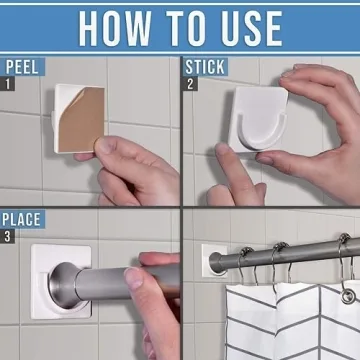 HOW TO USE

PEEL
1

STICK
2

PLACE
3