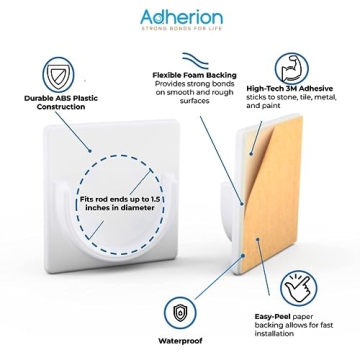 Adherion
STRONG BONDS FOR LIFE

Durable ABS Plastic Construction

Flexible Foam Backing
Provides strong bonds on smooth and rough surfaces

High-Tech 3M Adhesive
sticks to stone, tile, metal, and paint

Fits rod ends up to 1.5 inches in diameter

Waterproof

Easy-Peel paper backing allows for fast installation