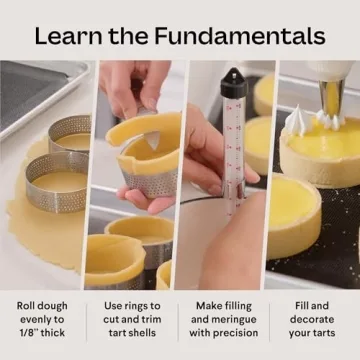 Learn the Fundamentals

Roll dough evenly to 1/8" thick

Use rings to cut and trim tart shells

Make filling and meringue with precision

Fill and decorate your tarts