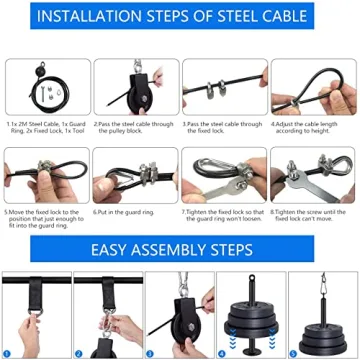 INSTALLATION STEPS OF STEEL CABLE

1.1x 2M Steel Cable, 1x Guard Ring, 2x Fixed Lock, 1x Tool

2.Pass the steel cable through the pulley block.

3.Pass the steel cable through the fixed lock.

4.Adjust the cable length according to height.

5.Move the fixed lock to the position that just enough to fit into the guard ring.

6.Put in the guard ring.

7.Tighten the fixed lock so that the guard ring won't loosen.

8.Tighten the screw until the fixed lock can't move.

EASY ASSEMBLY STEPS

1

2

3

4

5