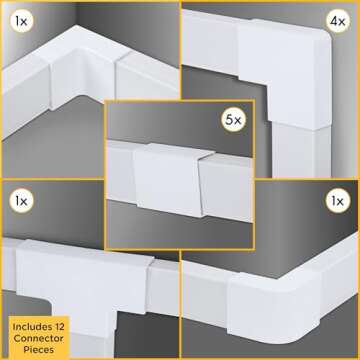 1x

4x

5x

1x

1x

Includes 12 Connector Pieces