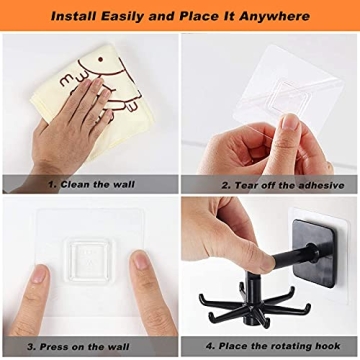 Install Easily and Place It Anywhere

1. Clean the wall

2. Tear off the adhesive

3. Press on the wall

4. Place the rotating hook