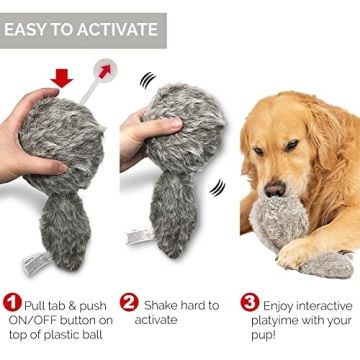 EASY TO ACTIVATE

1 Pull tab & push ON/OFF button on top of plastic ball

2 Shake hard to activate

3 Enjoy interactive platyime with your pup!