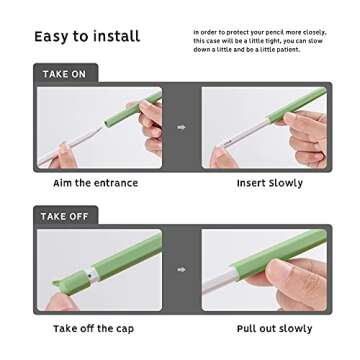 Easy to install

In order to protect your pencil more closely, this case will be a little tight, you can slow down a little and be a little patient.

TAKE ON

Aim the entrance

Insert Slowly

TAKE OFF

Take off the cap

Pull out slowly