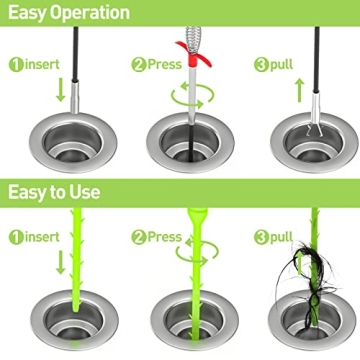 Easy Operation

1 insert

2 Press

3 pull

Easy to Use

1 insert

2 Press

3 pull