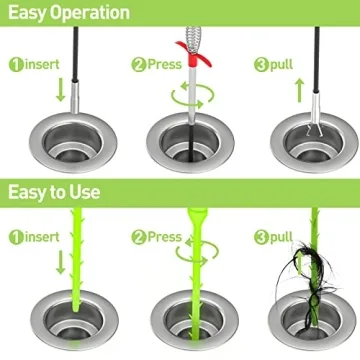 Easy Operation

1 insert

2 Press

3 pull

Easy to Use

1 insert

2 Press

3 pull