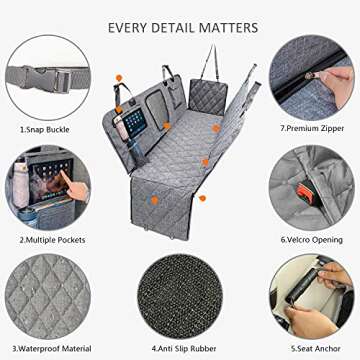 EVERY DETAIL MATTERS

1.Snap Buckle

7.Premium Zipper

2.Multiple Pockets

6.Velcro Opening

3.Waterproof Material

4.Anti Slip Rubber

5.Seat Anchor