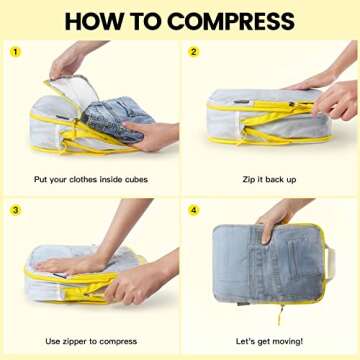 HOW TO COMPRESS

1

Put your clothes inside cubes

2

Zip it back up

3

Use zipper to compress

4

Let's get moving!