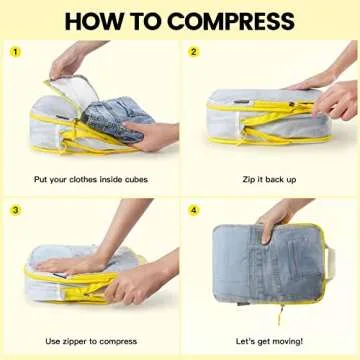 HOW TO COMPRESS

1

Put your clothes inside cubes

2

Zip it back up

3

Use zipper to compress

4

Let's get moving!