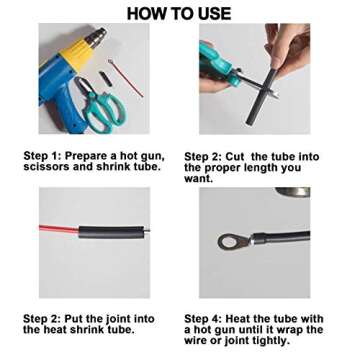 HOW TO USE

Step 1: Prepare a hot gun, scissors and shrink tube.

Step 2: Cut the tube into the proper length you want.

Step 2: Put the joint into the heat shrink tube.

Step 4: Heat the tube with a hot gun until it wrap the wire or joint tightly.