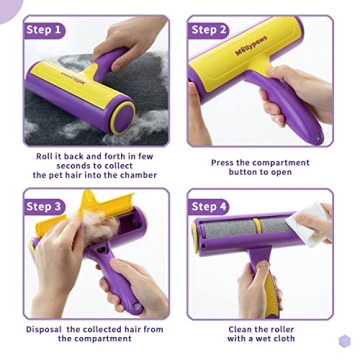 Step 1

Mollypaws

Roll it back and forth in few seconds to collect the pet hair into the chamber

Step 2

Mollypaws

Press the compartment button to open

Step 3

Disposal the collected hair from the compartment

Step 4

Clean the roller with a wet cloth