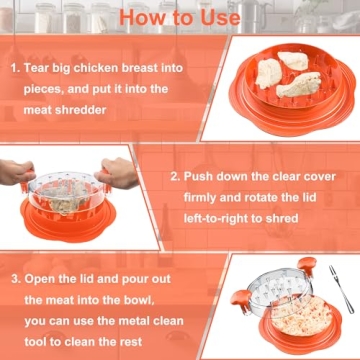 How to Use

1. Tear big chicken breast into pieces, and put it into the meat shredder

2. Push down the clear cover firmly and rotate the lid left-to-right to shred

3. Open the lid and pour out the meat into the bowl, you can use the metal clean tool to clean the rest