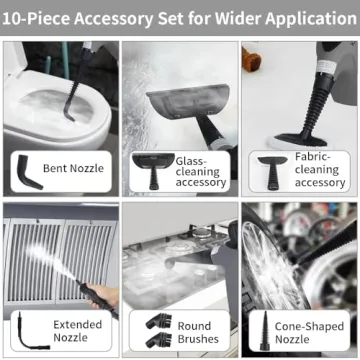 10-Piece Accessory Set for Wider Application

Bent Nozzle

Glass-cleaning accessory

Fabric-cleaning accessory

Extended Nozzle

Round Brushes

Cone-Shaped Nozzle