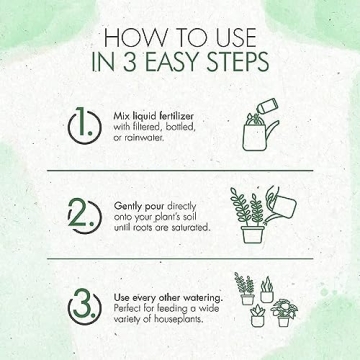 HOW TO USE
IN 3 EASY STEPS

1. Mix liquid fertilizer with filtered, bottled, or rainwater.

2. Gently pour directly onto your plant's soil until roots are saturated.

3. Use every other watering. Perfect for feeding a wide variety of houseplants.