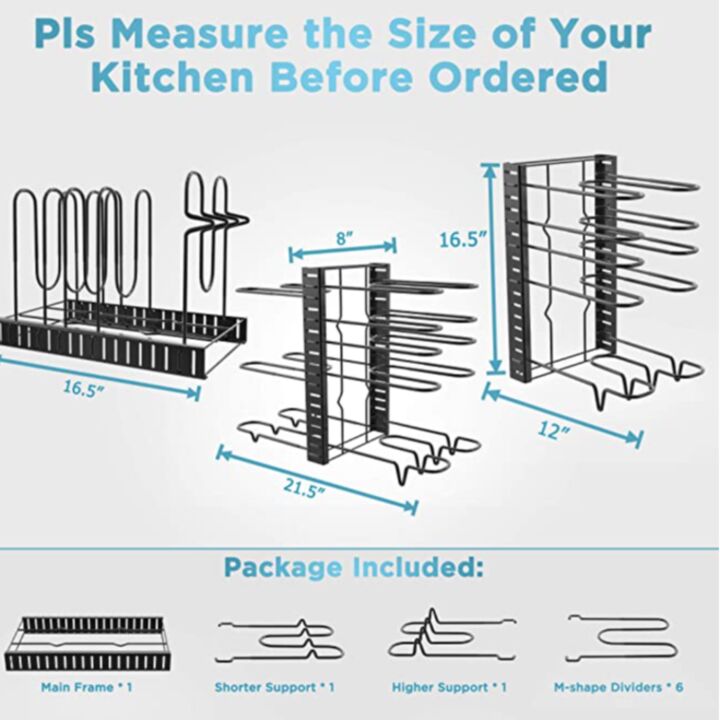 Pls Measure the Size of Your Kitchen Before Ordered

16.5"

8"

21.5"

16.5"

12"

Package Included:

Main Frame * 1

Shorter Support * 1

Higher Support * 1

M-shape Dividers * 6