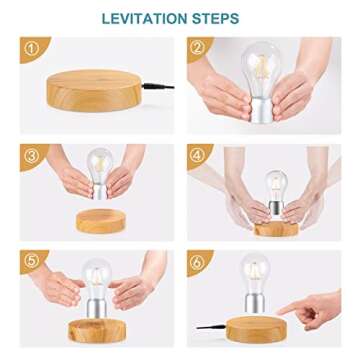 LEVITATION STEPS

①

②

③

④

⑤

⑥