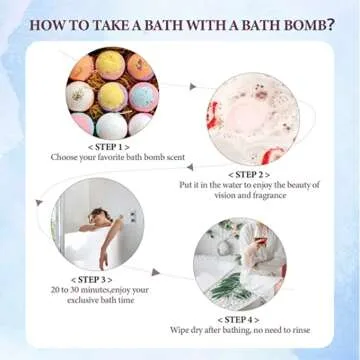 HOW TO TAKE A BATH WITH A BATH BOMB?

< STEP 1 >
Choose your favorite bath bomb scent

< STEP 2 >
Put it in the water to enjoy the beauty of vision and fragrance

< STEP 3 >
20 to 30 minutes,enjoy your exclusive bath time

< STEP 4 >
Wipe dry after bathing, no need to rinse