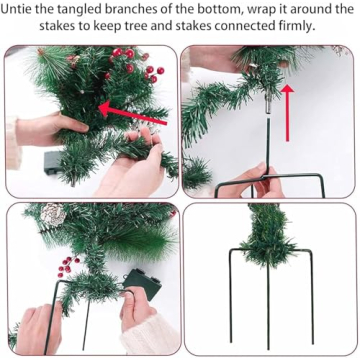 Untie the tangled branches of the bottom, wrap it around the stakes to keep tree and stakes connected firmly.