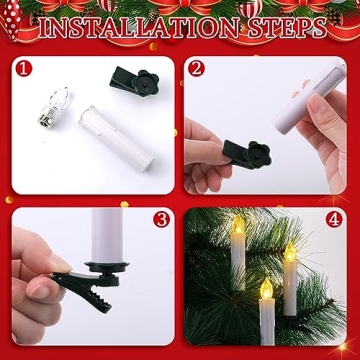 INSTALLATION STEPS

1

2

3

4