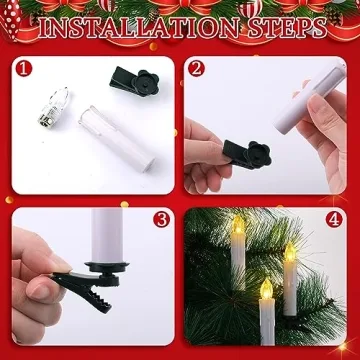 INSTALLATION STEPS

1

2

3

4