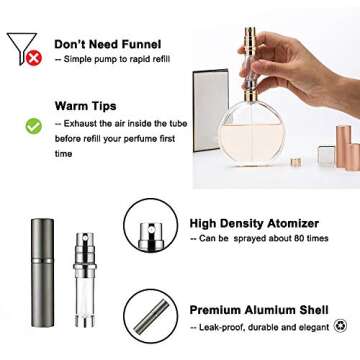 Don't Need Funnel
-- Simple pump to rapid refill

Warm Tips
-- Exhaust the air inside the tube before refill your perfume first time

High Density Atomizer
-- Can be sprayed about 80 times

Premium Alumium Shell
-- Leak-proof, durable and elegant