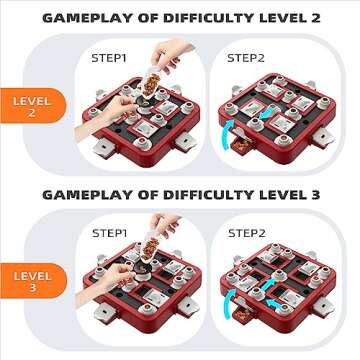 GAMEPLAY OF DIFFICULTY LEVEL 2

LEVEL 2

STEP1

STEP2

GAMEPLAY OF DIFFICULTY LEVEL 3

LEVEL 3

STEP1

STEP2