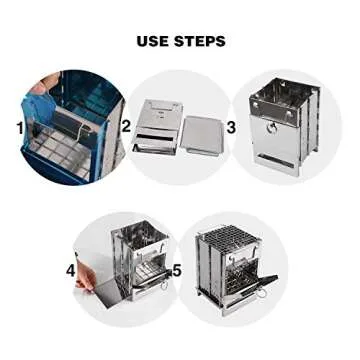 USE STEPS

1

2

3

4

5