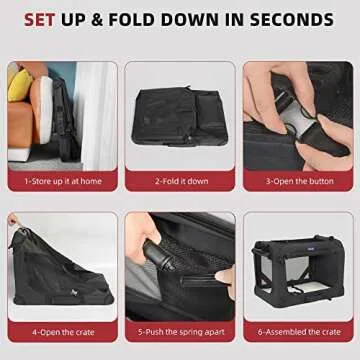 SET UP & FOLD DOWN IN SECONDS

1-Store up it at home

2-Fold it down

3-Open the button

4-Open the crate

5-Push the spring apart

6-Assembled the crate