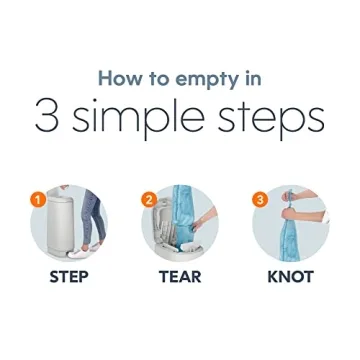 How to empty in
3 simple steps

1
STEP

2
TEAR

3
KNOT