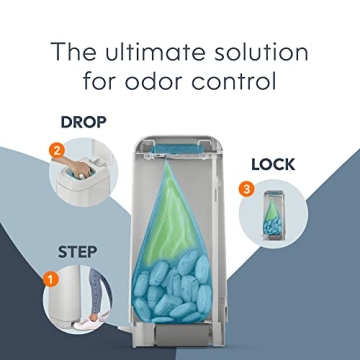 The ultimate solution for odor control

DROP

2

LOCK

3

STEP

1