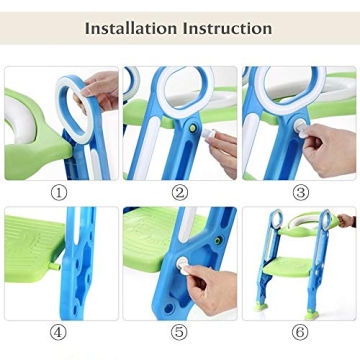 Installation Instruction

①

②

③

④

⑤

⑥