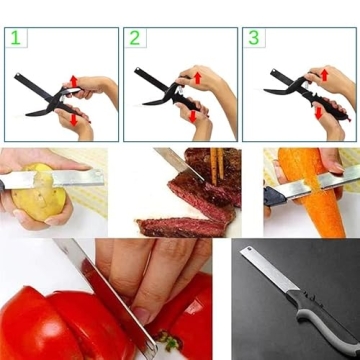 1

2

3