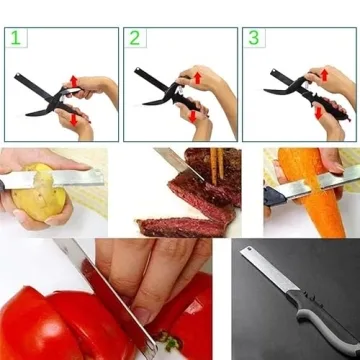 1

2

3