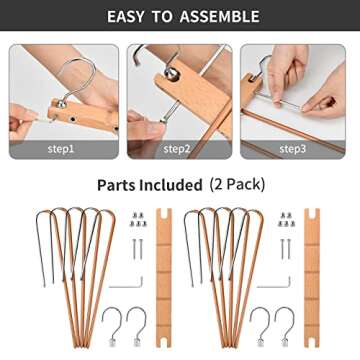 EASY TO ASSEMBLE

step1

step2

step3

Parts Included (2 Pack)