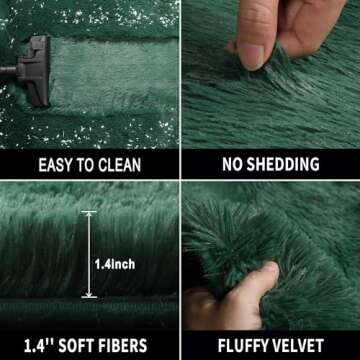 EASY TO CLEAN

NO SHEDDING

1.4inch

1.4'' SOFT FIBERS

FLUFFY VELVET