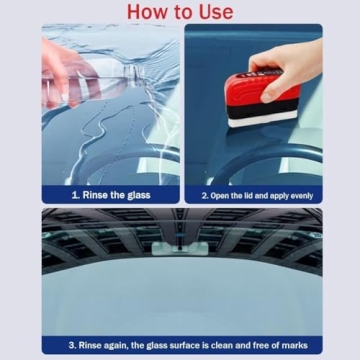 How to Use

1. Rinse the glass

2. Open the lid and apply evenly

3. Rinse again, the glass surface is clean and free of marks