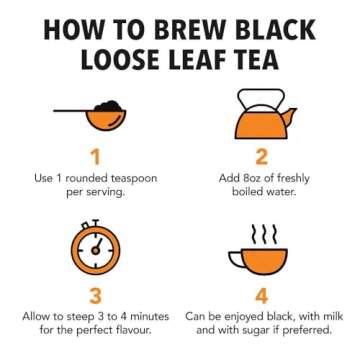 HOW TO BREW BLACK LOOSE LEAF TEA

1
Use 1 rounded teaspoon per serving.

2
Add 8oz of freshly boiled water.

3
Allow to steep 3 to 4 minutes for the perfect flavour.

4
Can be enjoyed black, with milk and with sugar if preferred.