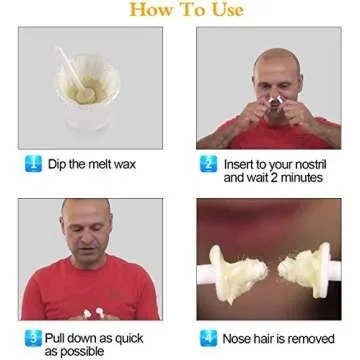 How To Use

1 Dip the melt wax

2 Insert to your nostril and wait 2 minutes

3 Pull down as quick as possible

4 Nose hair is removed