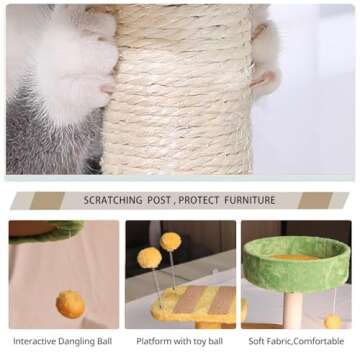 SCRATCHING POST , PROTECT FURNITURE

Interactive Dangling Ball

Platform with toy ball

Soft Fabric,Comfortable