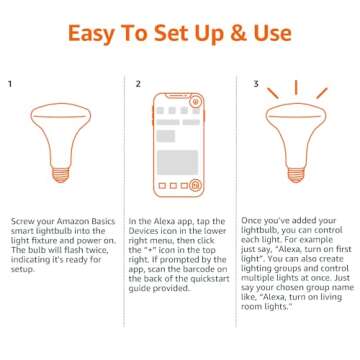 Easy To Set Up & Use

1

Screw your Amazon Basics smart lightbulb into the light fixture and power on. The bulb will flash twice, indicating it's ready for setup.

2

In the Alexa app, tap the Devices icon in the lower right menu, then click the "+" icon in the top right. If prompted by the app, scan the barcode on the back of the quickstart guide provided.

3

Once you've added your lightbulb, you can control each light. For example just say, "Alexa, turn on first light". You can also create lighting groups and control multiple lights at once. Just say your chosen group name like, "Alexa, turn on living room lights."