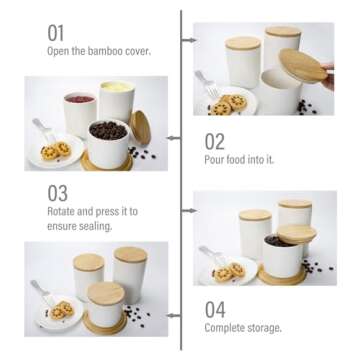 01
Open the bamboo cover.

02
Pour food into it.

03
Rotate and press it to ensure sealing.

04
Complete storage.