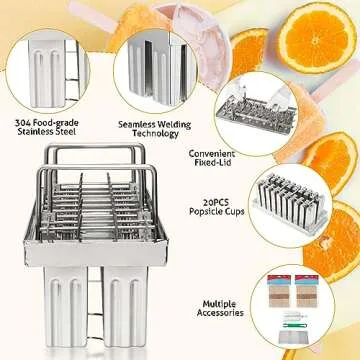 304 Food-grade Stainless Steel

Seamless Welding Technology

Convenient Fixed-Lid

20PCS Popsicle Cups

Multiple Accessories