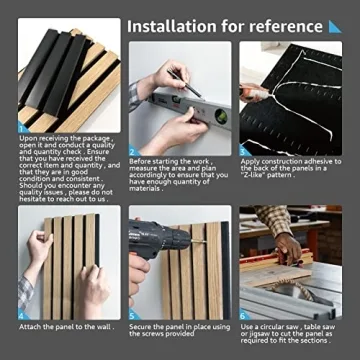 Installation for reference

1
Upon receiving the package , open it and conduct a quality and quantity check . Ensure that you have received the correct item and quantity , and that they are in good condition and consistent . Should you encounter any quality issues , please do not hesitate to reach out to us .

2
Before starting the work , measure the area and plan accordingly to ensure that you have enough quantity of materials .

3
Apply construction adhesive to the back of the panels in a "Z-like" pattern .

4
Attach the panel to the wall .

5
Secure the panel in place using the screws provided

6
Use a circular saw , table saw or jigsaw to cut the panel as required to fit the sections .