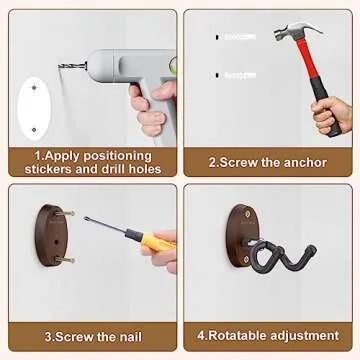 1.Apply positioning stickers and drill holes

2.Screw the anchor

3.Screw the nail

4.Rotatable adjustment