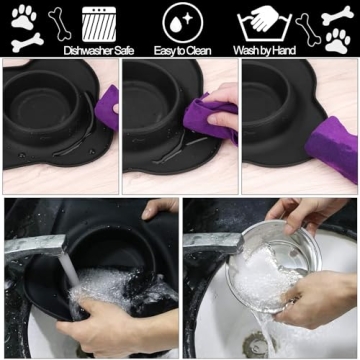 Dishwasher Safe
Easy to Clean
Wash by Hand