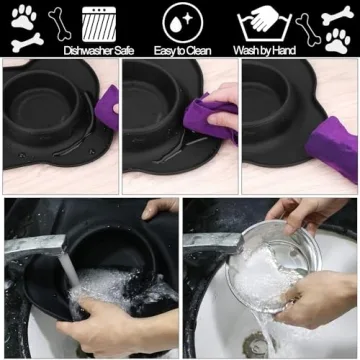 Dishwasher Safe
Easy to Clean
Wash by Hand