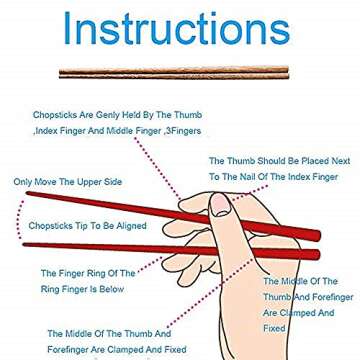 Instructions

Chopsticks Are Genly Held By The Thumb ,Index Finger And Middle Finger ,3Fingers

The Thumb Should Be Placed Next To The Nail Of The Index Finger

Only Move The Upper Side

Chopsticks Tip To Be Aligned

The Finger Ring Of The Ring Finger Is Below

The Middle Of The Thumb And Forefinger Are Clamped And Fixed

The Middle Of The Thumb And Forefinger Are Clamped And Fixed