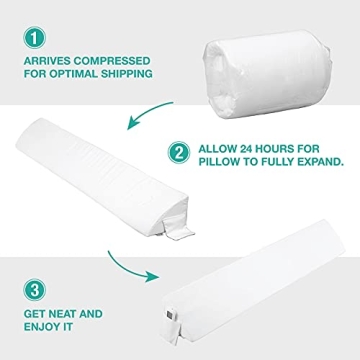 1

ARRIVES COMPRESSED FOR OPTIMAL SHIPPING

2

ALLOW 24 HOURS FOR PILLOW TO FULLY EXPAND.

3

GET NEAT AND ENJOY IT