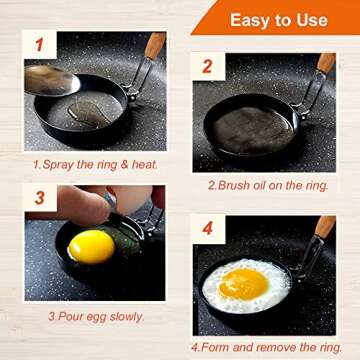 Easy to Use

1

1.Spray the ring & heat.

2

2.Brush oil on the ring.

3

3.Pour egg slowly.

4

4.Form and remove the ring.